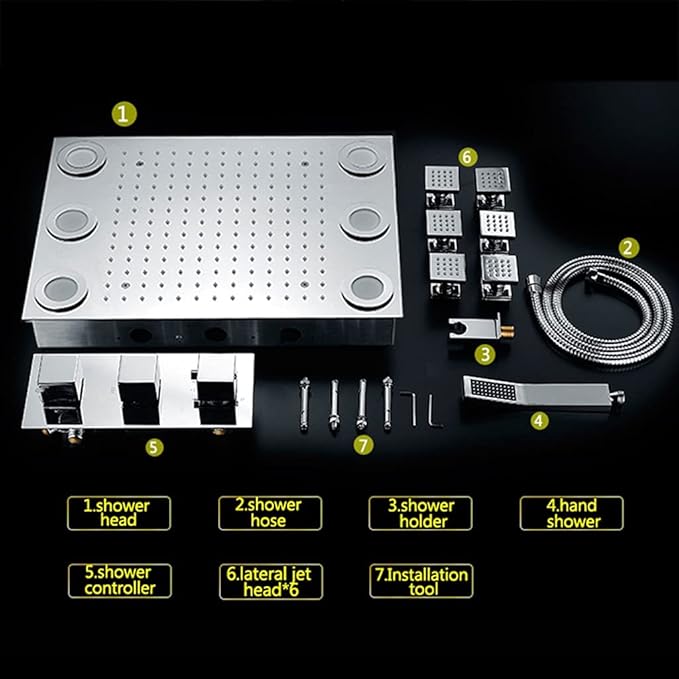 1

6

2

3

4

5

7

1.shower head

2.shower hose

3.shower holder

4.hand shower

5.shower controller

6.lateral jet head*6

7.Installation tool