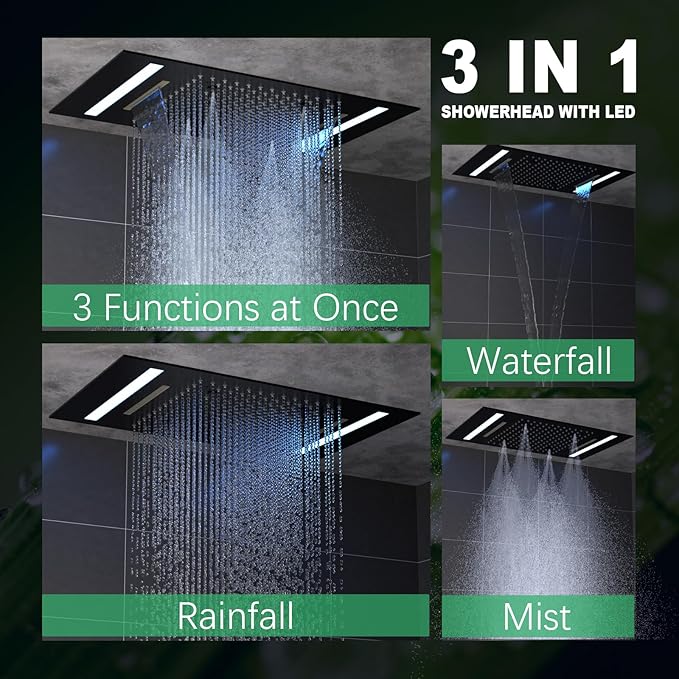 3 IN 1
SHOWERHEAD WITH LED

3 Functions at Once

Waterfall

Rainfall

Mist